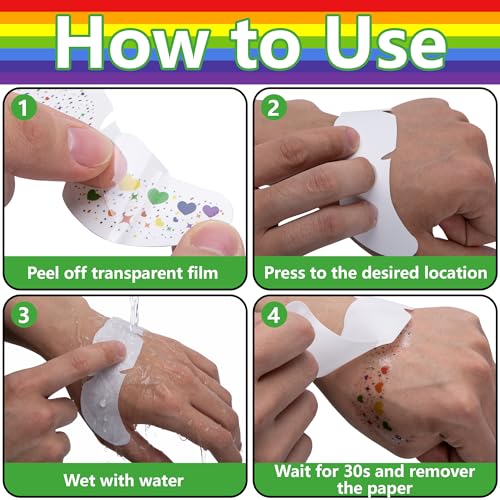 How to Use

1
Peel off transparent film

2
Press to the desired location

3
Wet with water

4
Wait for 30s and remover the paper