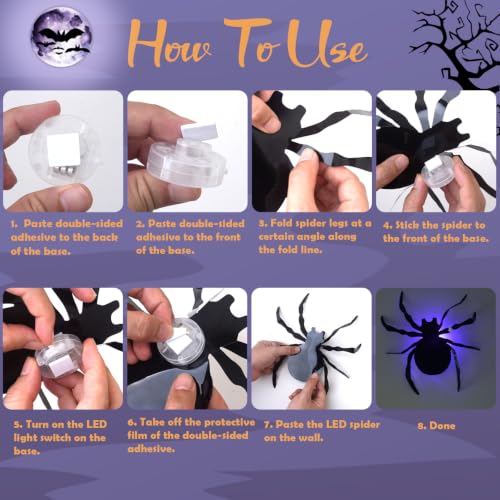 How To Use

1. Paste double-sided adhesive to the back of the base.

2. Paste double-sided adhesive to the front of the base.

3. Fold spider legs at a certain angle along the fold line.

4. Stick the spider to the front of the base.

5. Turn on the LED light switch on the base.

6. Take off the protective film of the double-sided adhesive.

7. Paste the LED spider on the wall.

8. Done