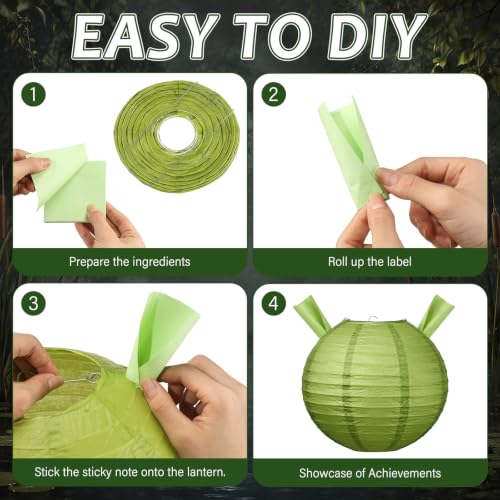 EASY TO DIY

1

Prepare the ingredients

2

Roll up the label

3

Stick the sticky note onto the lantern.

4

Showcase of Achievements