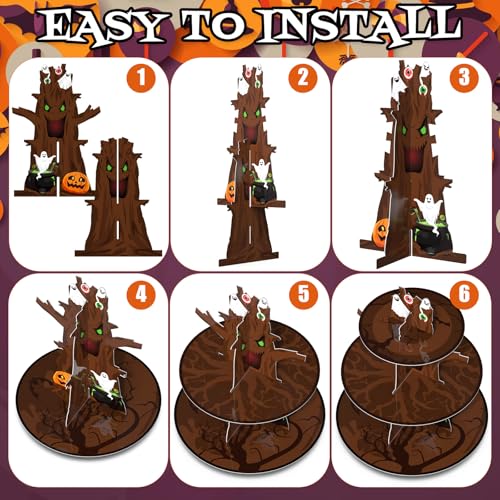 EASY TO INSTALL

1

2

3

4

5

6