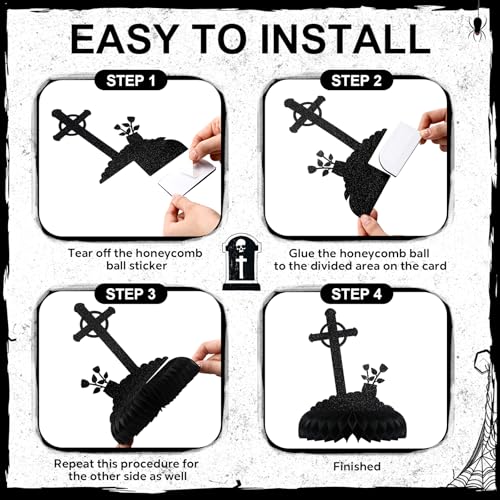 EASY TO INSTALL

STEP 1

Tear off the honeycomb ball sticker

STEP 2

Glue the honeycomb ball to the divided area on the card

STEP 3

Repeat this procedure for the other side as well

STEP 4

Finished