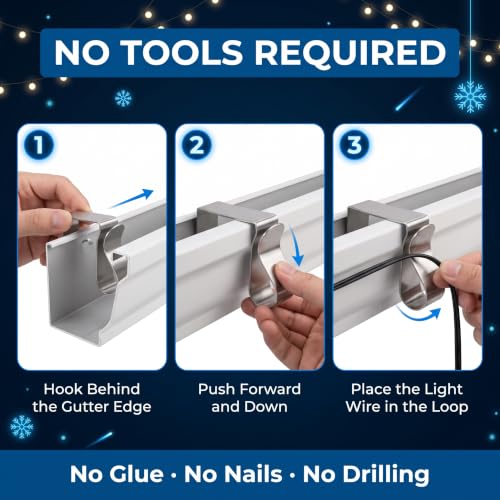 NO TOOLS REQUIRED

1

Hook Behind the Gutter Edge

2

Push Forward and Down

3

Place the Light Wire in the Loop

No Glue · No Nails · No Drilling