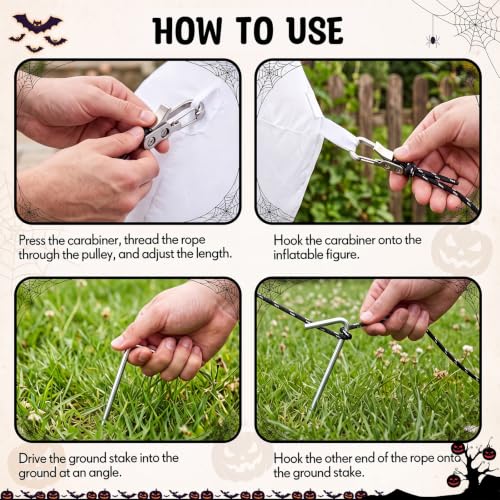 HOW TO USE

Press the carabiner, thread the rope through the pulley, and adjust the length.

Hook the carabiner onto the inflatable figure.

Drive the ground stake into the ground at an angle.

Hook the other end of the rope onto the ground stake.