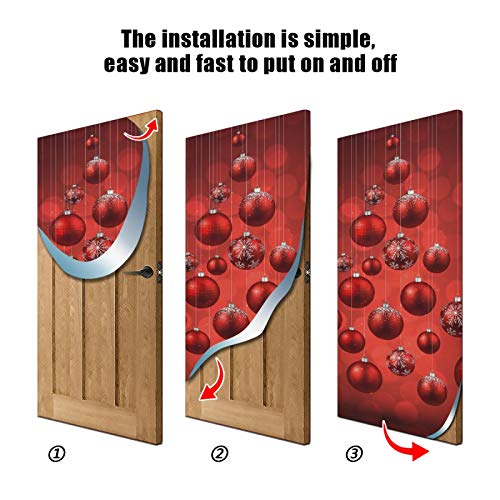 The installation is simple, easy and fast to put on and off

①

②

③