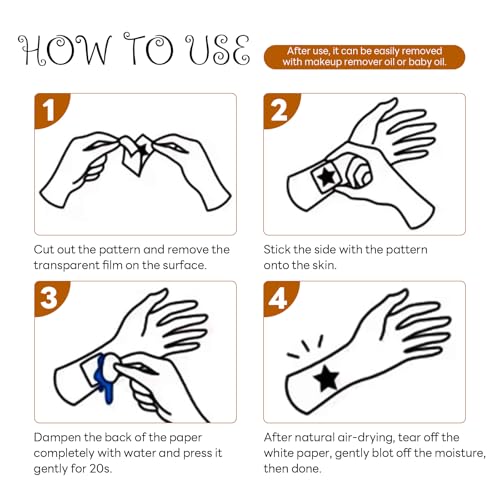 HOW TO USE

After use, it can be easily removed with makeup remover oil or baby oil.

1

Cut out the pattern and remove the transparent film on the surface.

2

Stick the side with the pattern onto the skin.

3

Dampen the back of the paper completely with water and press it gently for 20s.

4

After natural air-drying, tear off the white paper, gently blot off the moisture, then done.