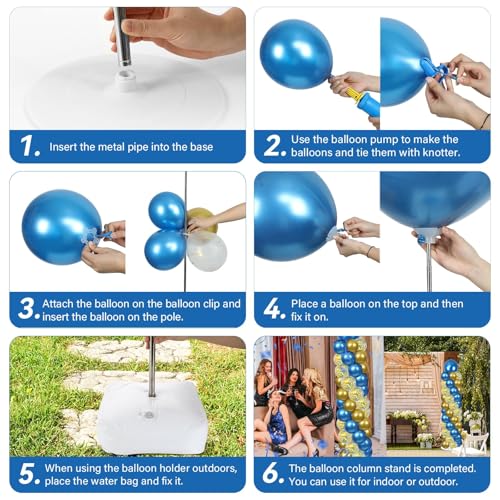 1. Insert the metal pipe into the base

2. Use the balloon pump to make the balloons and tie them with knotter.

3. Attach the balloon on the balloon clip and insert the balloon on the pole.

4. Place a balloon on the top and then fix it on.

5. When using the balloon holder outdoors, place the water bag and fix it.

6. The balloon column stand is completed. You can use it for indoor or outdoor.