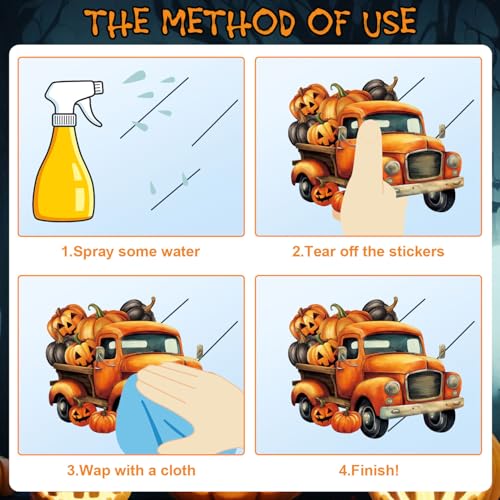 THE METHOD OF USE

1.Spray some water

2.Tear off the stickers

3.Wap with a cloth

4.Finish!