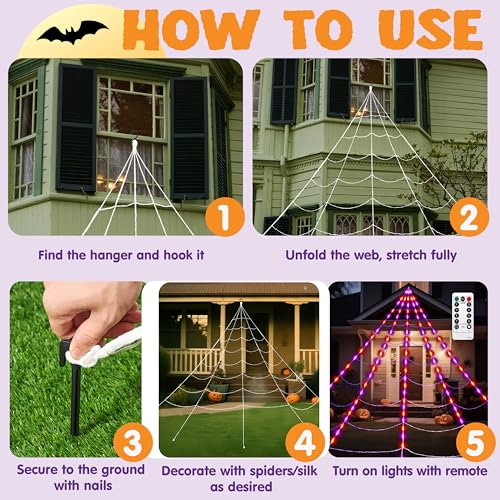 HOW TO USE

1

Find the hanger and hook it

2

Unfold the web, stretch fully

3

Secure to the ground with nails

4

Decorate with spiders/silk as desired

5

Turn on lights with remote