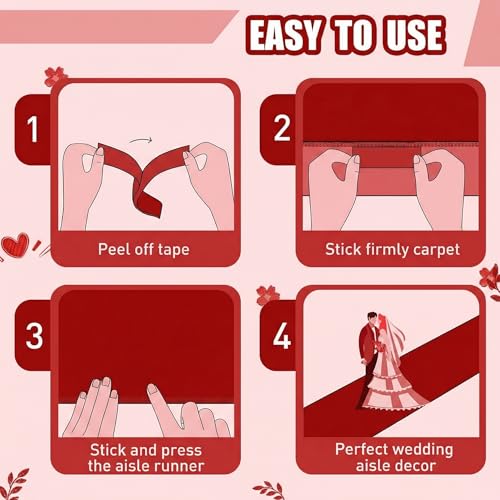 EASY TO USE

1

Peel off tape

2

Stick firmly carpet

3

Stick and press the aisle runner

4

Perfect wedding aisle decor