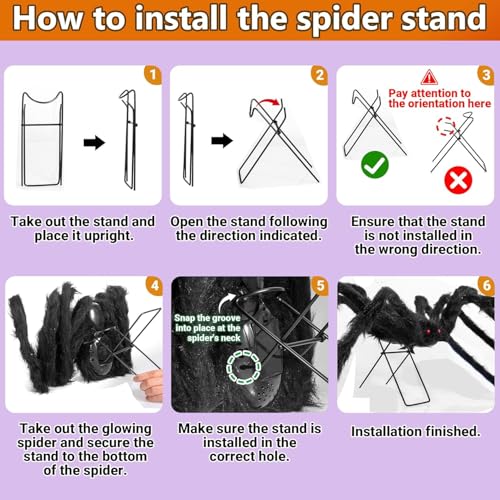 How to install the spider stand

1

Take out the stand and place it upright.

2

Open the stand following the direction indicated.

3

Pay attention to the orientation here

Ensure that the stand is not installed in the wrong direction.

4

Take out the glowing spider and secure the stand to the bottom of the spider.

5

Snap the groove into place at the spider's neck

Make sure the stand is installed in the correct hole.

6

Installation finished.