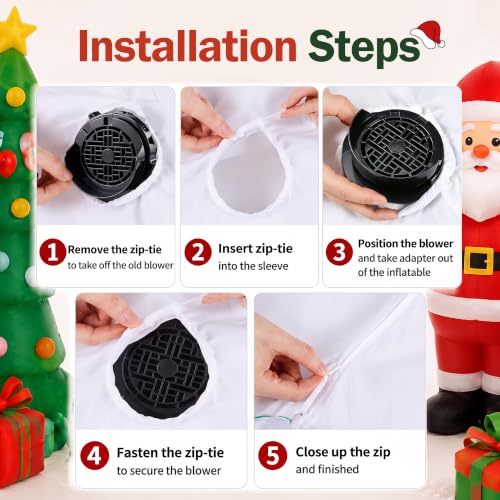 Installation Steps

1 Remove the zip-tie to take off the old blower

2 Insert zip-tie into the sleeve

3 Position the blower and take adapter out of the inflatable

4 Fasten the zip-tie to secure the blower

5 Close up the zip and finished