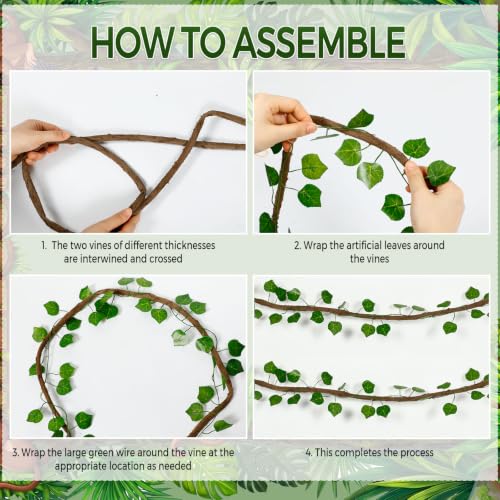 HOW TO ASSEMBLE

1. The two vines of different thicknesses are interwined and crossed

2. Wrap the artificial leaves around the vines

3. Wrap the large green wire around the vine at the appropriate location as needed

4. This completes the process