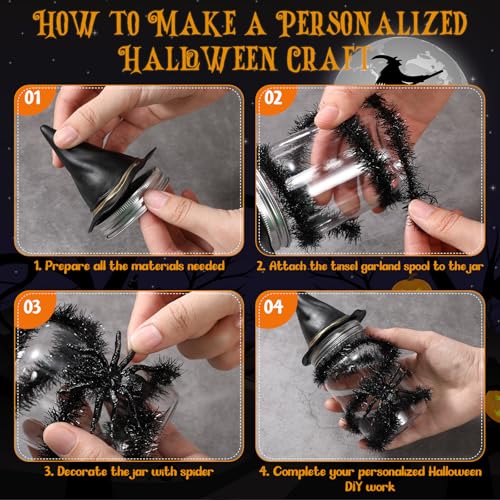 HOW TO MAKE A PERSONALIZED HALLOWEEN CRAFT

01

1. Prepare all the materials needed

02

2. Attach the tinsel garland spool to the jar

03

3. Decorate the jar with spider

04

4. Complete your personalized Halloween DIY work