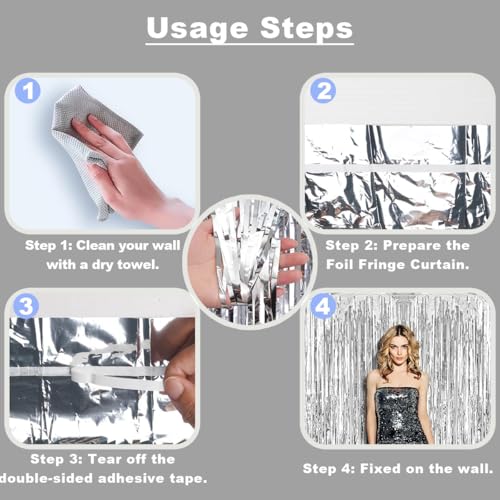 Usage Steps

1

Step 1: Clean your wall with a dry towel.

2

Step 2: Prepare the Foil Fringe Curtain.

3

Step 3: Tear off the double-sided adhesive tape.

4

Step 4: Fixed on the wall.