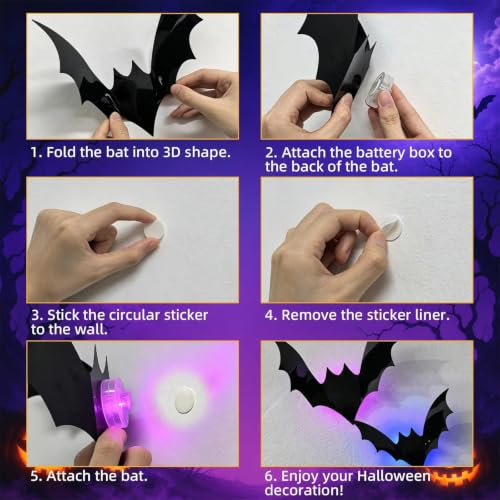 1. Fold the bat into 3D shape.

2. Attach the battery box to the back of the bat.

3. Stick the circular sticker to the wall.

4. Remove the sticker liner.

5. Attach the bat.

6. Enjoy your Halloween decoration!