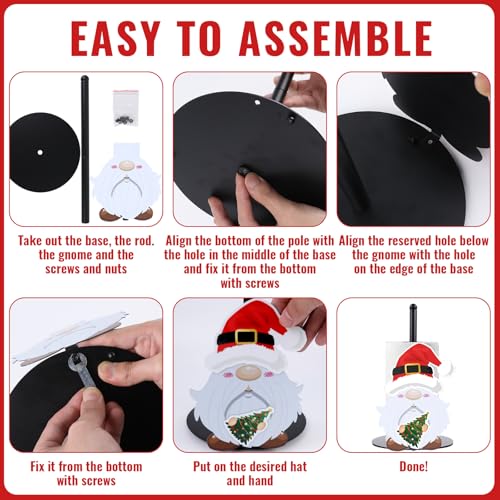 EASY TO ASSEMBLE

Take out the base, the rod. the gnome and the screws and nuts

Align the bottom of the pole with the hole in the middle of the base and fix it from the bottom with screws

Align the reserved hole below the gnome with the hole on the edge of the base

Fix it from the bottom with screws

Put on the desired hat and hand

Done!