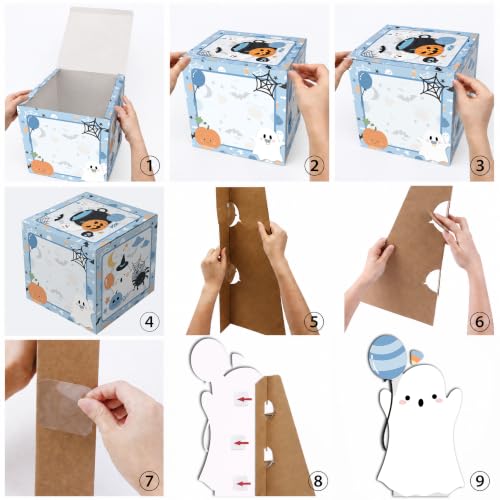 1
2
3
4
5
6
7
8
9