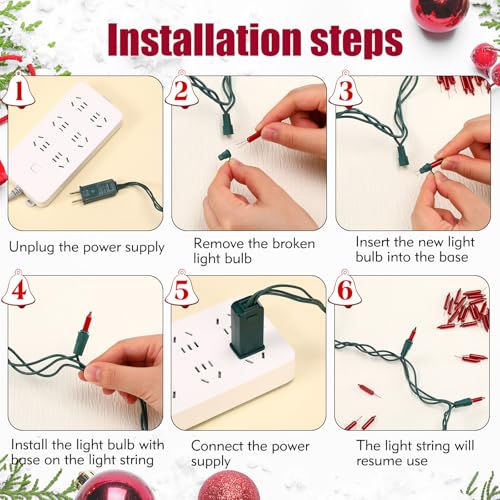 Installation steps

1

Unplug the power supply

2

Remove the broken light bulb

3

Insert the new light bulb into the base

4

Install the light bulb with base on the light string

5

Connect the power supply

6

The light string will resume use