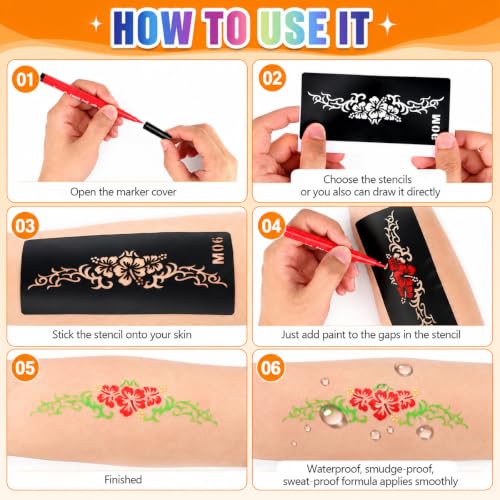 HOW TO USE IT

01
Open the marker cover

02
M06
Choose the stencils or you also can draw it directly

03
M06
Stick the stencil onto your skin

04
Just add paint to the gaps in the stencil

05
Finished

06
Waterproof, smudge-proof, sweat-proof formula applies smoothly