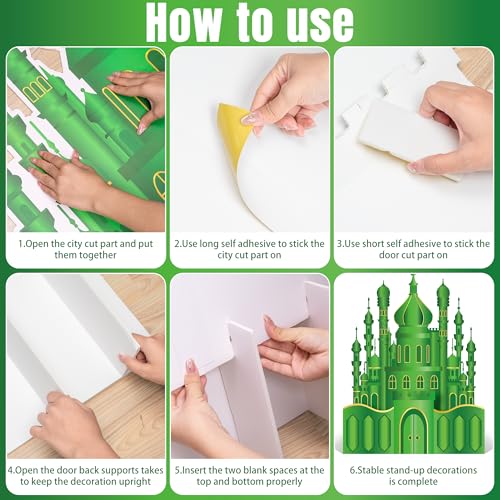 How to use

1.Open the city cut part and put them together

2.Use long self adhesive to stick the city cut part on

3.Use short self adhesive to stick the door cut part on

4.Open the door back supports takes to keep the decoration upright

5.Insert the two blank spaces at the top and bottom properly

6.Stable stand-up decorations is complete