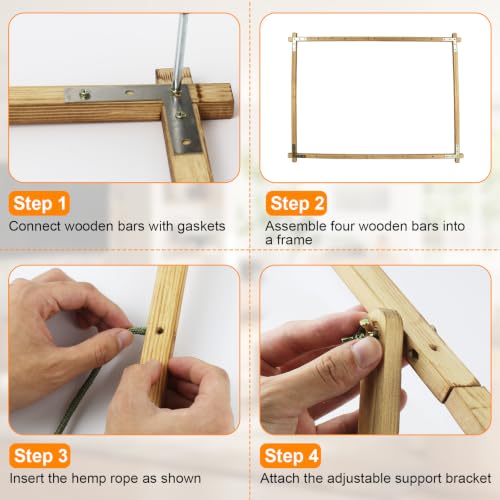 Step 1
Connect wooden bars with gaskets

Step 2
Assemble four wooden bars into a frame

Step 3
Insert the hemp rope as shown

Step 4
Attach the adjustable support bracket