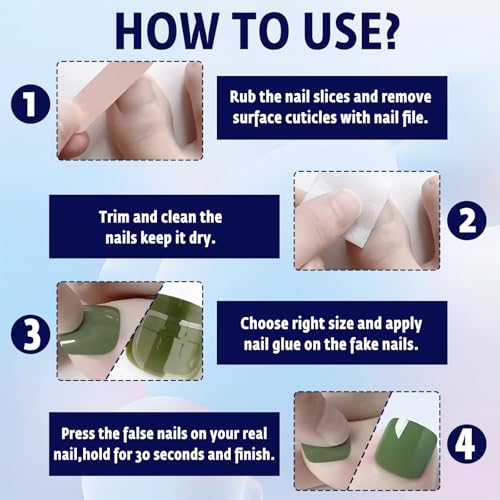 HOW TO USE?

1

Rub the nail slices and remove surface cuticles with nail file.

Trim and clean the nails keep it dry.

2

3

Choose right size and apply nail glue on the fake nails.

Press the false nails on your real nail,hold for 30 seconds and finish.

4