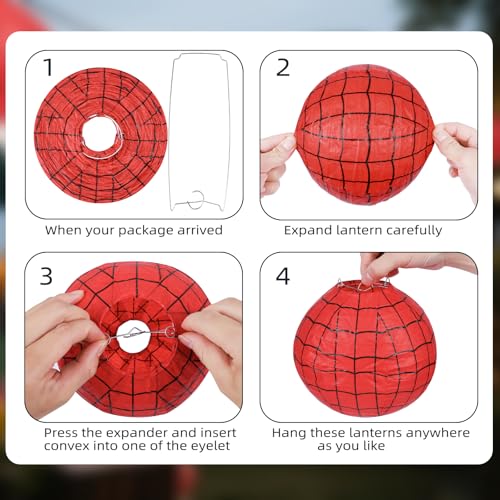 1

When your package arrived

2

Expand lantern carefully

3

Press the expander and insert convex into one of the eyelet

4

Hang these lanterns anywhere as you like