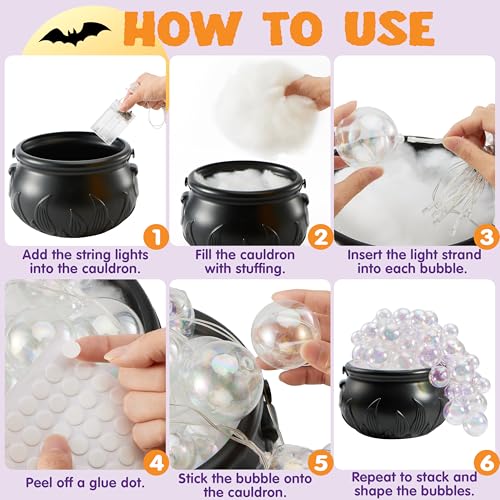 HOW TO USE

1
Add the string lights into the cauldron.

2
Fill the cauldron with stuffing.

3
Insert the light strand into each bubble.

4
Peel off a glue dot.

5
Stick the bubble onto the cauldron.

6
Repeat to stack and shape the bubbles.