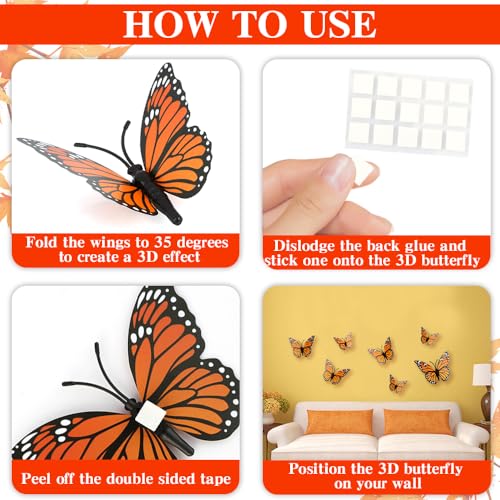 HOW TO USE

Fold the wings to 35 degrees to create a 3D effect

Dislodge the back glue and stick one onto the 3D butterfly

Peel off the double sided tape

Position the 3D butterfly on your wall