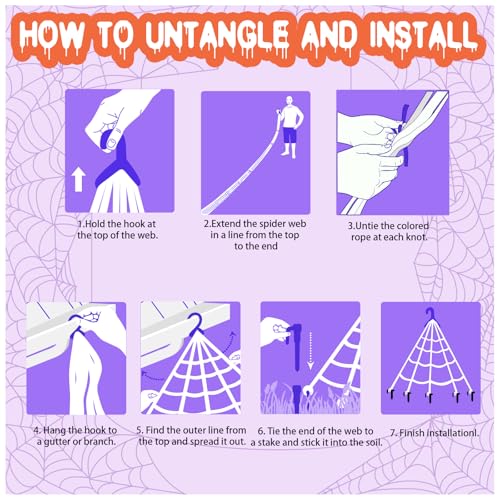 HOW TO UNTANGLE AND INSTALL

1.Hold the hook at the top of the web.

2.Extend the spider web in a line from the top to the end

3.Untie the colored rope at each knot.

4. Hang the hook to a gutter or branch.

5. Find the outer line from the top and spread it out.

6. Tie the end of the web to a stake and stick it into the soil.

7. Finish installationl.