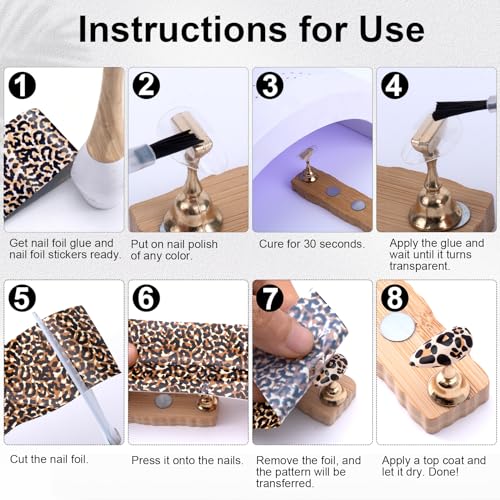 Instructions for Use

1

Get nail foil glue and nail foil stickers ready.

2

Put on nail polish of any color.

3

Cure for 30 seconds.

4

Apply the glue and wait until it turns transparent.

5

Cut the nail foil.

6

Press it onto the nails.

7

Remove the foil, and the pattern will be transferred.

8

Apply a top coat and let it dry. Done!