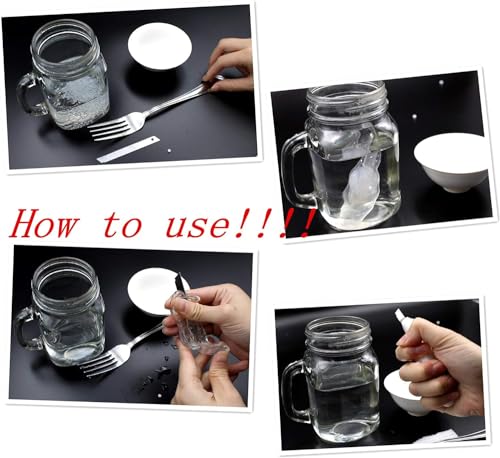 How to use!!!!!