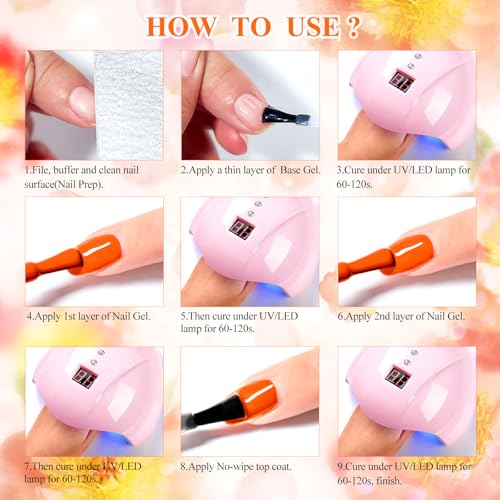 HOW TO USE ?

1.File, buffer and clean nail surface(Nail Prep).

2.Apply a thin layer of Base Gel.

3.Cure under UV/LED lamp for 60-120s.

4.Apply 1st layer of Nail Gel.

5.Then cure under UV/LED lamp for 60-120s.

6.Apply 2nd layer of Nail Gel.

7.Then cure under UV/LED lamp for 60-120s.

8.Apply No-wipe top coat.

9.Cure under UV/LED lamp for 60-120s, finish.