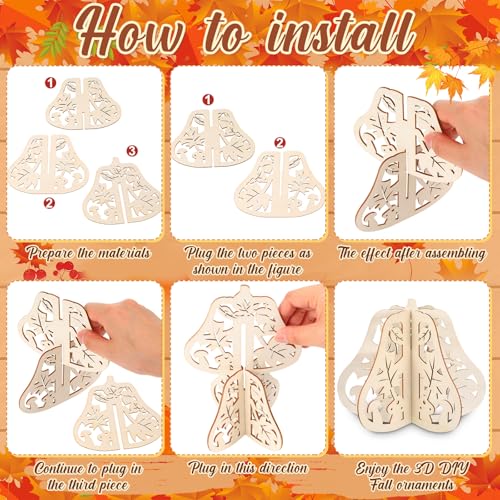 How to install

1
2
3

Prepare the materials

1
2

Plug the two pieces as shown in the figure

The effect after assembling

Continue to plug in the third piece

Plug in this direction

Enjoy the 3D DIY Fall ornaments