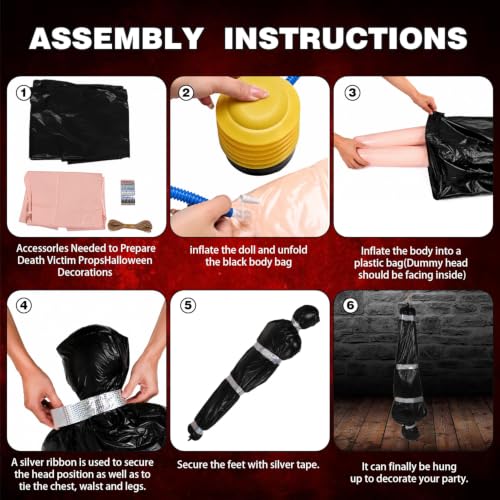 ASSEMBLY INSTRUCTIONS

①

Accessorles Needed to Prepare Death Victim PropsHalloween Decorations

②

inflate the doll and unfold the black body bag

③

Inflate the body into a plastic bag(Dummy head should be facing inside)

④

A silver ribbon is used to secure the head position as well as to tie the chest, walst and legs.

⑤

Secure the feet with silver tape.

⑥

It can finally be hung up to decorate your party.