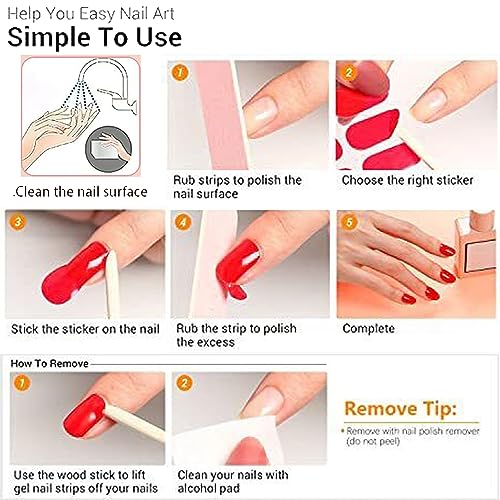 Help You Easy Nail Art

Simple To Use

.Clean the nail surface

1

Rub strips to polish the nail surface

2

Choose the right sticker

3

Stick the sticker on the nail

4

Rub the strip to polish the excess

5

Complete

How To Remove

1

Use the wood stick to lift gel nail strips off your nails

2

Clean your nails with alcohol pad

Remove Tip:

• Remove with nail polish remover (do not peel)