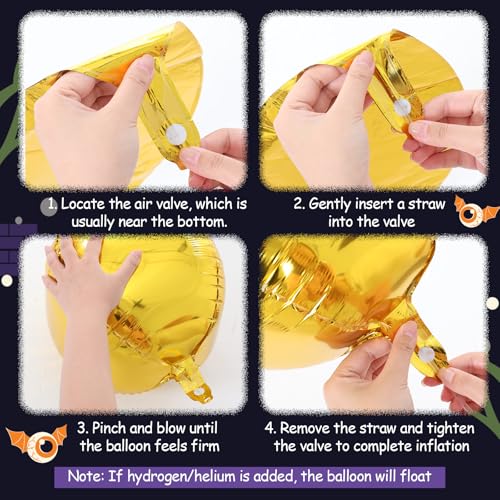 1. Locate the air valve, which is usually near the bottom.

2. Gently insert a straw into the valve

3. Pinch and blow until the balloon feels firm

4. Remove the straw and tighten the valve to complete inflation

Note: If hydrogen/helium is added, the balloon will float