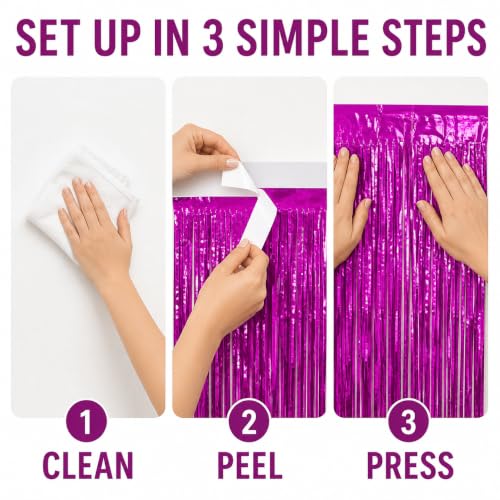 SET UP IN 3 SIMPLE STEPS

1
CLEAN

2
PEEL

3
PRESS