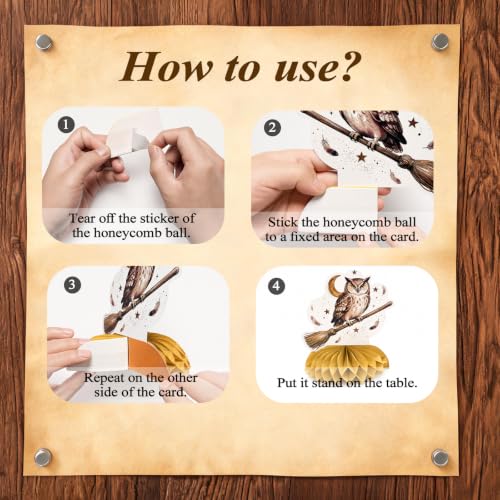 How to use?

1
Tear off the sticker of the honeycomb ball.

2
Stick the honeycomb ball to a fixed area on the card.

3
Repeat on the other side of the card.

4
Put it stand on the table.