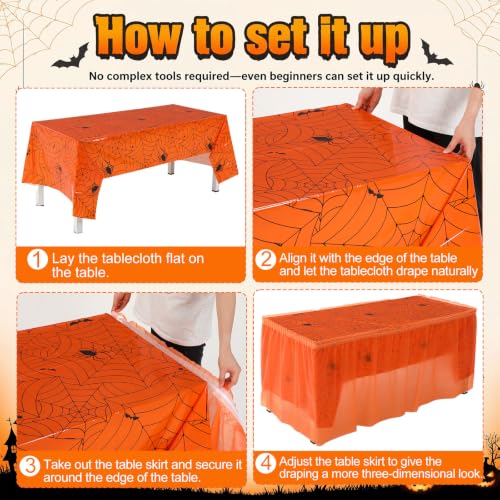 How to set it up

No complex tools required—even beginners can set it up quickly.

1 Lay the tablecloth flat on the table.

2 Align it with the edge of the table and let the tablecloth drape naturally

3 Take out the table skirt and secure it around the edge of the table.

4 Adjust the table skirt to give the draping a more three-dimensional look.