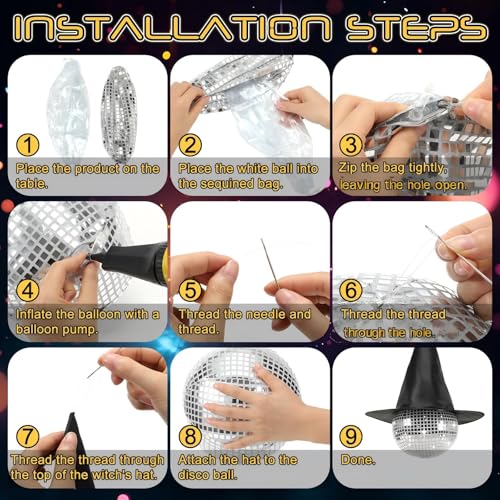 INSTALLATION STEPS

1
Place the product on the table.

2
Place the white ball into the sequined bag.

3
Zip the bag tightly, leaving the hole open.

4
Inflate the balloon with a balloon pump.

5
Thread the needle and thread.

6
Thread the thread through the hole.

7
Thread the thread through the top of the witch's hat.

8
Attach the hat to the disco ball.

9
Done.