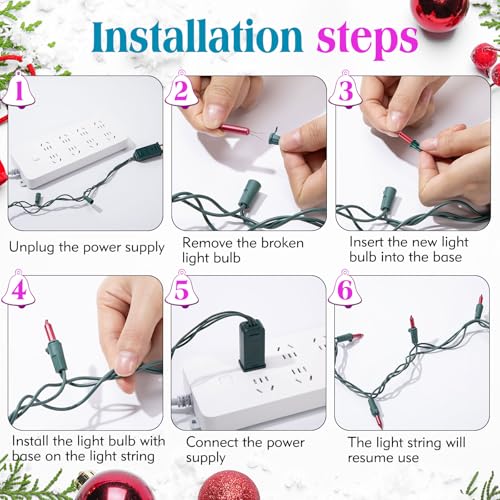 Installation steps

1

Unplug the power supply

2

Remove the broken light bulb

3

Insert the new light bulb into the base

4

Install the light bulb with base on the light string

5

Connect the power supply

6

The light string will resume use