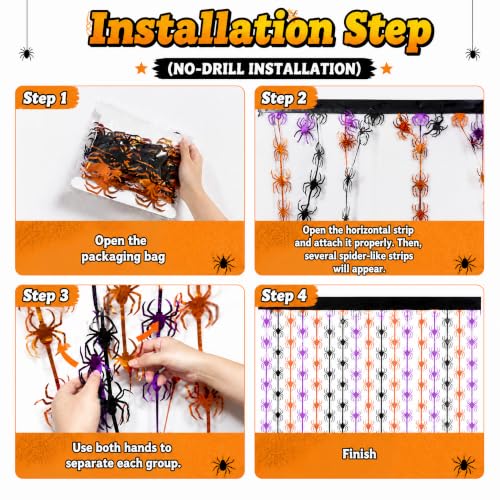 Installation Step

(NO-DRILL INSTALLATION)

Step 1

Open the packaging bag

Step 2

Open the horizontal strip and attach it properly. Then, several spider-like strips will appear.

Step 3

Use both hands to separate each group.

Step 4

Finish