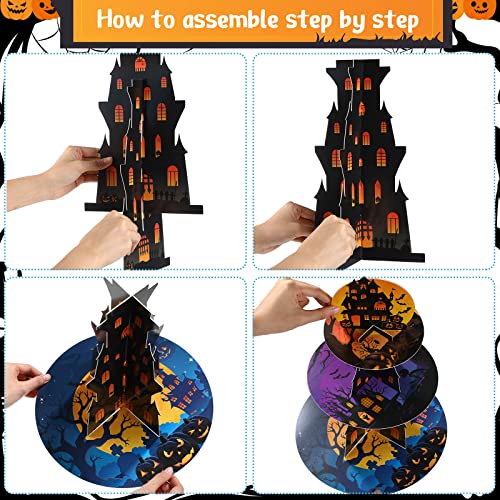 How to assemble step by step