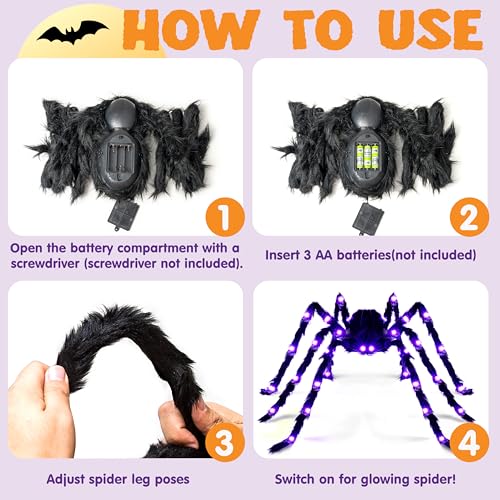 HOW TO USE

1

Open the battery compartment with a screwdriver (screwdriver not included).

2

Insert 3 AA batteries(not included)

3

Adjust spider leg poses

4

Switch on for glowing spider!