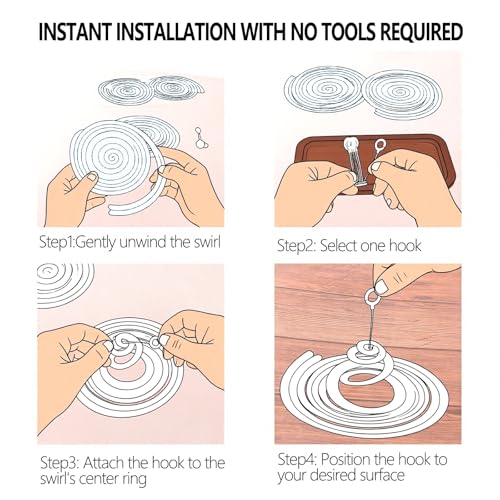 INSTANT INSTALLATION WITH NO TOOLS REQUIRED

Step1:Gently unwind the swirl

Step2: Select one hook

Step3: Attach the hook to the swirl's center ring

Step4: Position the hook to your desired surface