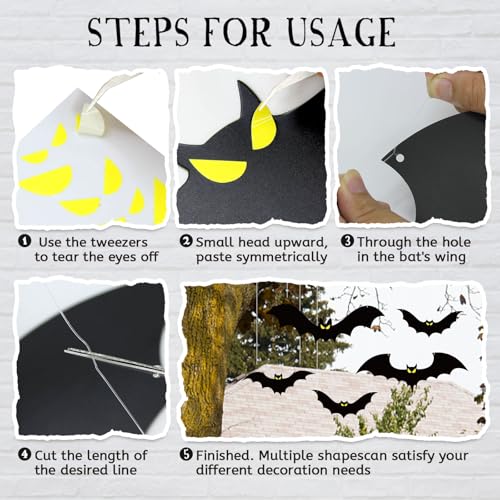 STEPS FOR USAGE

❶ Use the tweezers to tear the eyes off

❷ Small head upward, paste symmetrically

❸ Through the hole in the bat's wing

❹ Cut the length of the desired line

❺ Finished. Multiple shapescan satisfy your different decoration needs