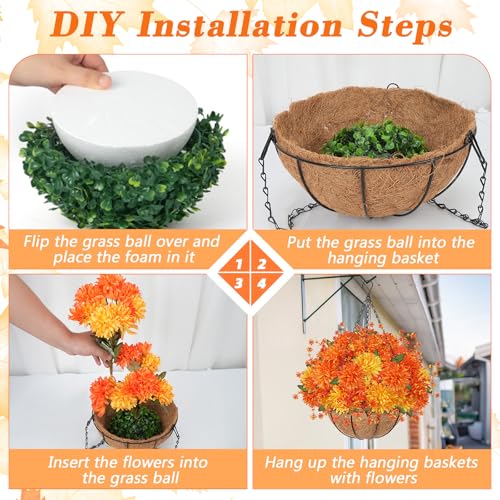 DIY Installation Steps

Flip the grass ball over and place the foam in it

Put the grass ball into the hanging basket

1 2
3 4

Insert the flowers into the grass ball

Hang up the hanging baskets with flowers