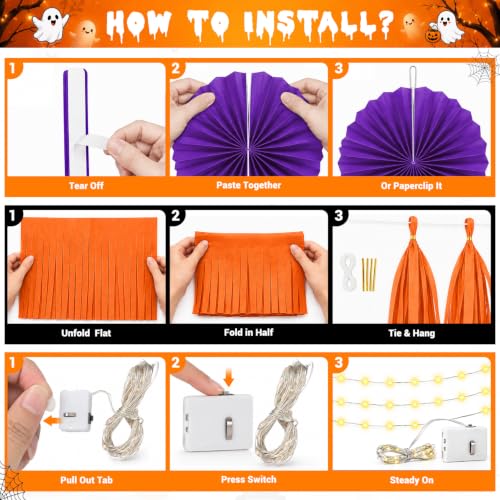 HOW TO INSTALL?

1
Tear Off

2
Paste Together

3
Or Paperclip It

1
Unfold Flat

2
Fold in Half

3
Tie & Hang

1
Pull Out Tab

2
Press Switch

3
Steady On