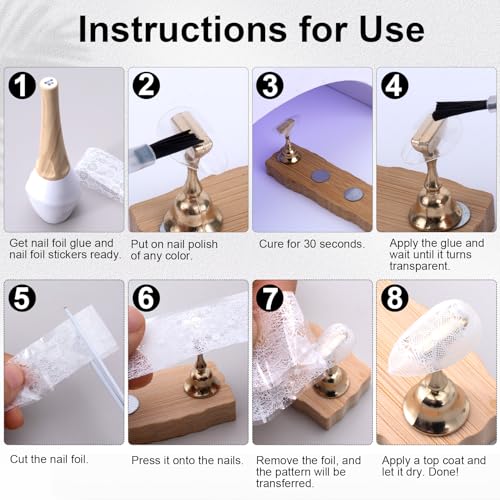 Instructions for Use

1
Get nail foil glue and nail foil stickers ready.

2
Put on nail polish of any color.

3
Cure for 30 seconds.

4
Apply the glue and wait until it turns transparent.

5
Cut the nail foil.

6
Press it onto the nails.

7
Remove the foil, and the pattern will be transferred.

8
Apply a top coat and let it dry. Done!